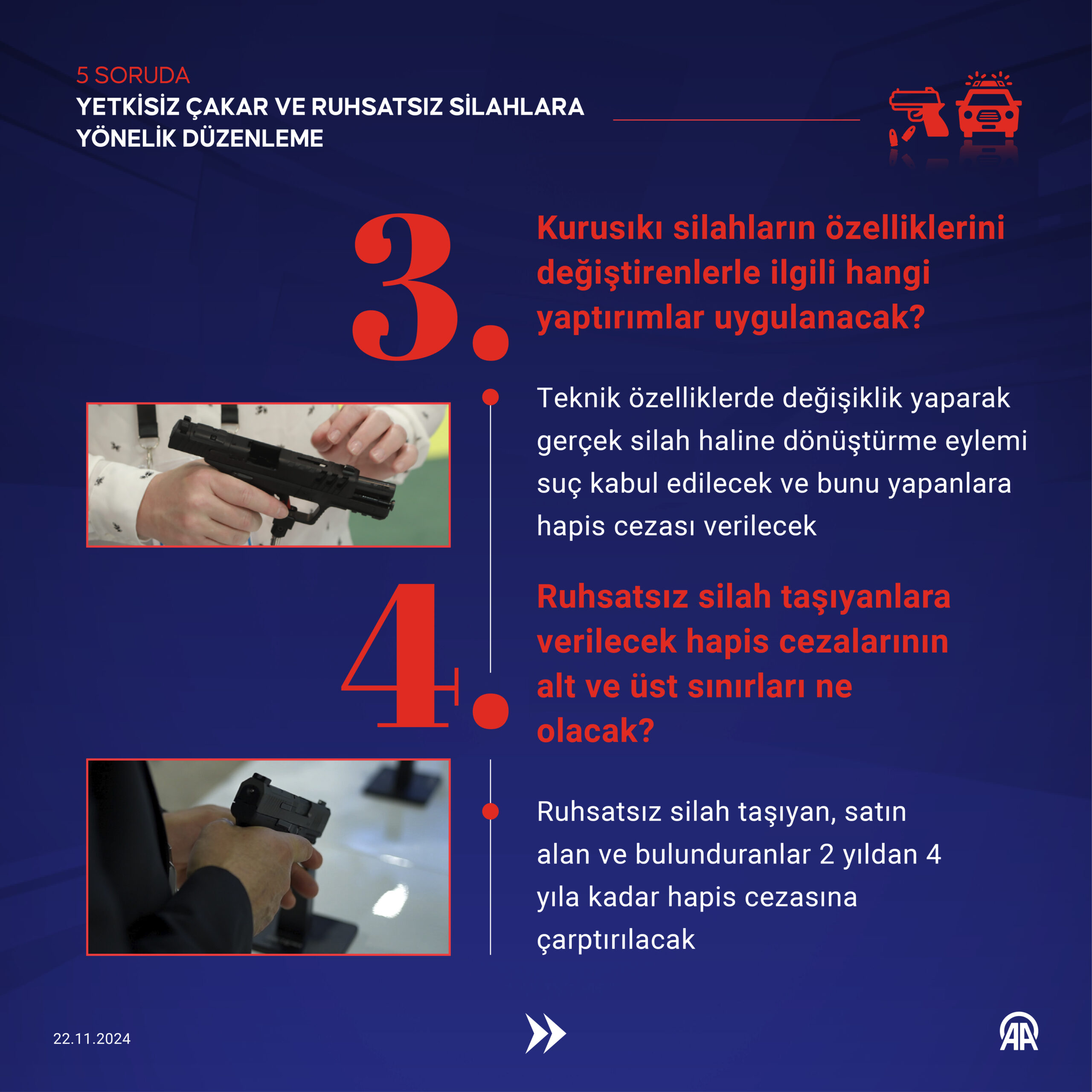 5 SORUDA
YETKİSİZ ÇAKAR VE RUHSATSIZ SİLAHLARA YÖNELİK DÜZENLEME

3.

Kurusıkı silahların özelliklerini değiştirenlerle ilgili hangi yaptırımlar uygulanacak?

Teknik özelliklerde değişiklik yaparak gerçek silah haline dönüştürme eylemi suç kabul edilecek ve bunu yapanlara hapis cezası verilecek

4.

Ruhsatsız silah taşıyanlara verilecek hapis cezalarının alt ve üst sınırları ne olacak?

Ruhsatsız silah taşıyan, satın alan ve bulunduranlar 2 yıldan 4 yıla kadar hapis cezasına çarptırılacak

22.11.2024

AA