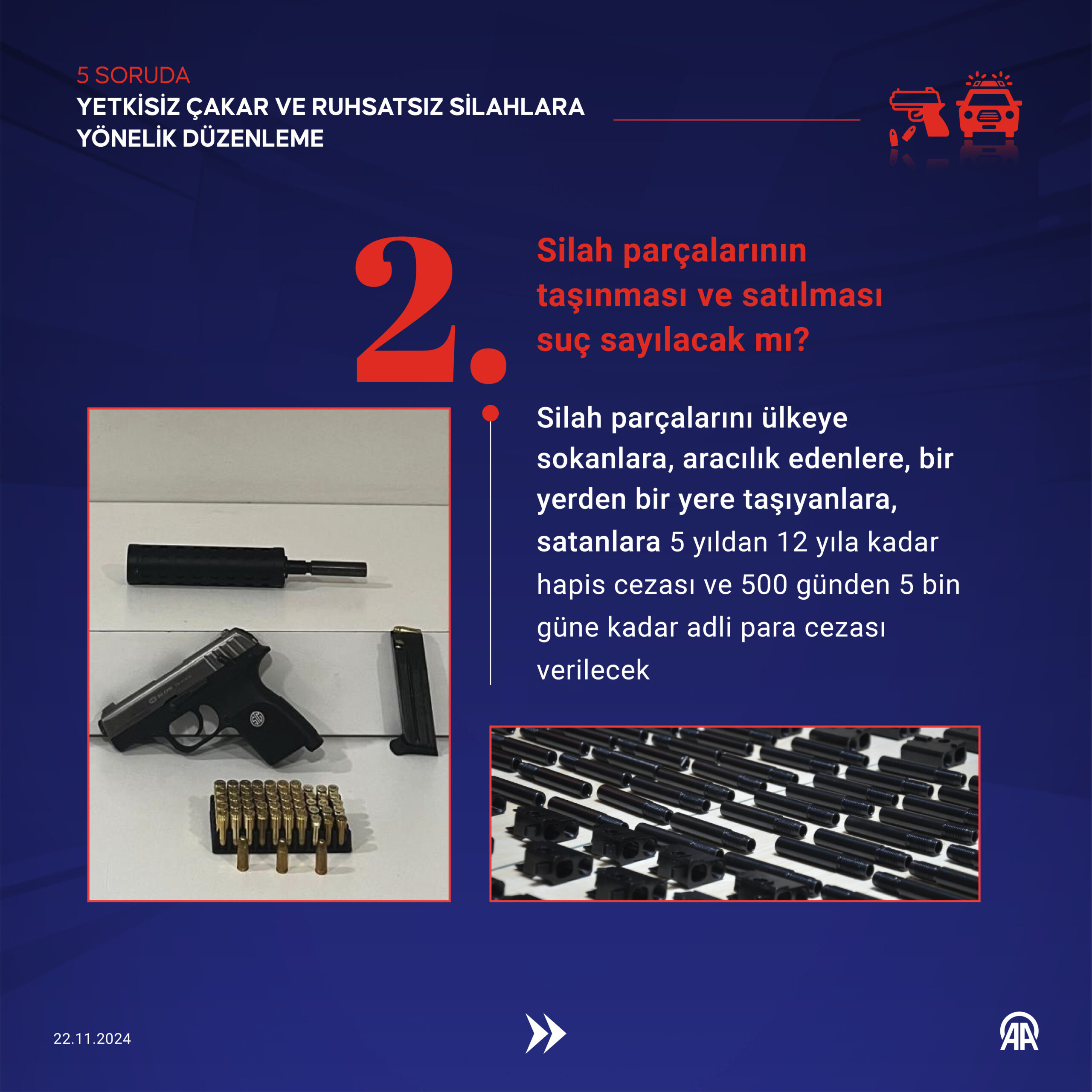 5 SORUDA
YETKİSİZ ÇAKAR VE RUHSATSIZ SİLAHLARA YÖNELİK DÜZENLEME

2.

Silah parçalarının taşınması ve satılması suç sayılacak mı?

Silah parçalarını ülkeye sokanlara, aracılık edenlere, bir yerden bir yere taşıyanlara, satanlara 5 yıldan 12 yıla kadar hapis cezası ve 500 günden 5 bin güne kadar adli para cezası verilecek

22.11.2024

AA